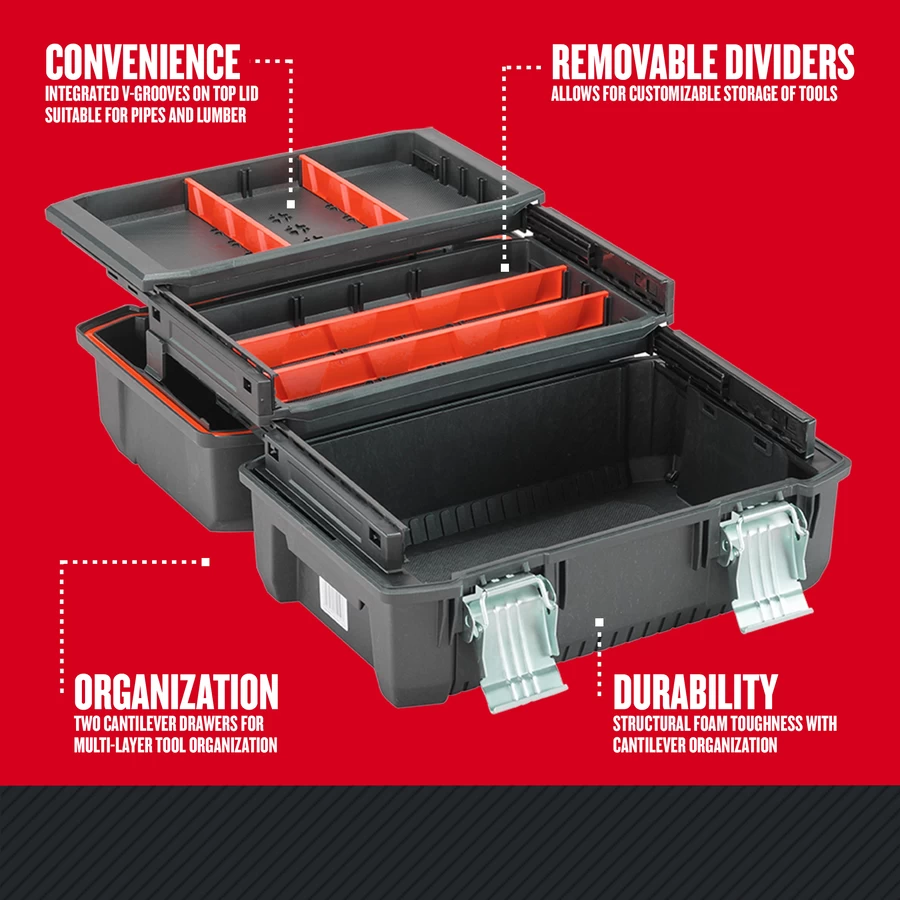 CONVENIENCE
INTEGRATED V-GROOVES ON TOP LID SUITABLE FOR PIPES AND LUMBER

REMOVABLE DIVIDERS
ALLOWS FOR CUSTOMIZABLE STORAGE OF TOOLS

ORGANIZATION
TWO CANTILEVER DRAWERS FOR MULTI-LAYER TOOL ORGANIZATION

DURABILITY
STRUCTURAL FOAM TOUGHNESS WITH CANTILEVER ORGANIZATION